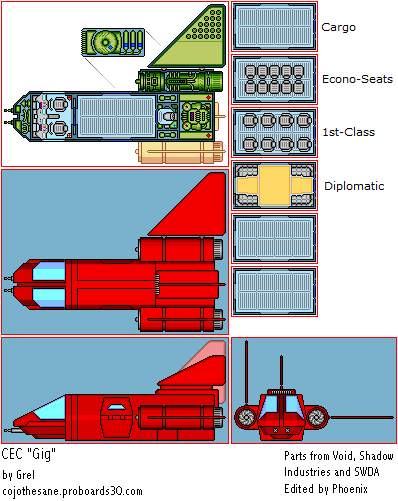 Cargo

Econo-Seats

1st-Class

Diplomatic

CEC "Gig"

by Grel

cojothesane.proboards30.com

Parts from Void, Shadow Industries and SWDA

Edited by Phoenix